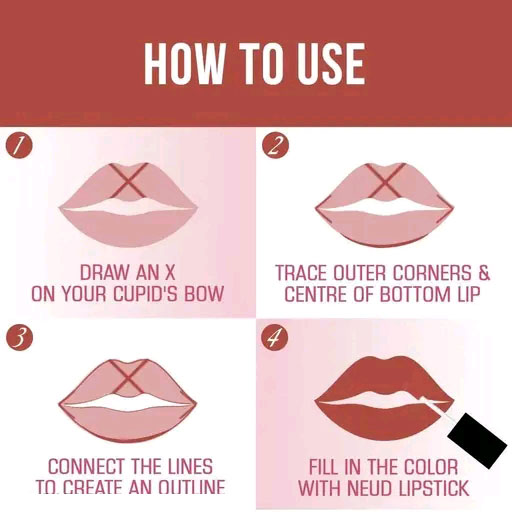 HOW TO USE

1

DRAW AN X
ON YOUR CUPID'S BOW

2

TRACE OUTER CORNERS &
CENTRE OF BOTTOM LIP

3

CONNECT THE LINES
TO CREATE AN OUTLINE

4

FILL IN THE COLOR
WITH NEUD LIPSTICK